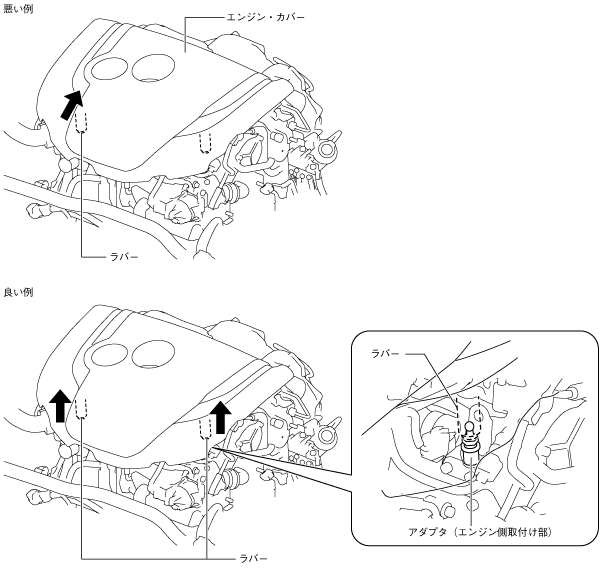 悪い例

エンジン・カバー

ラバー

良い例

ラバー

アダプタ（エンジン側取付け部）

ラバー