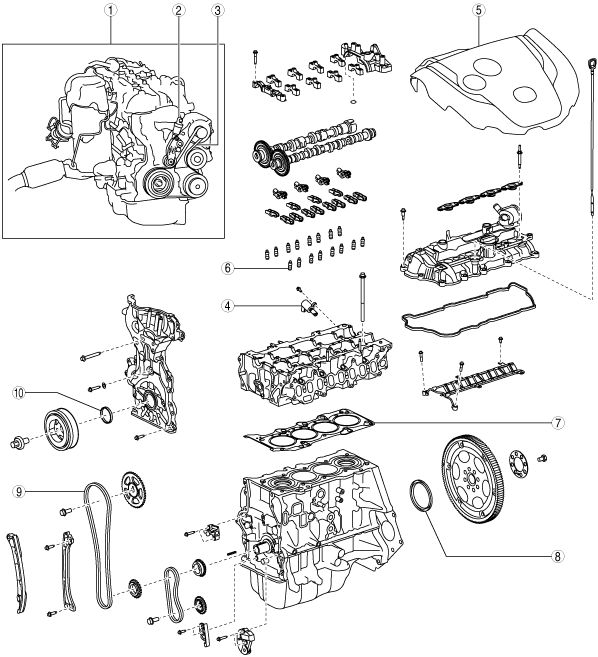 1
2
3
5
6
4
10
7
9
8