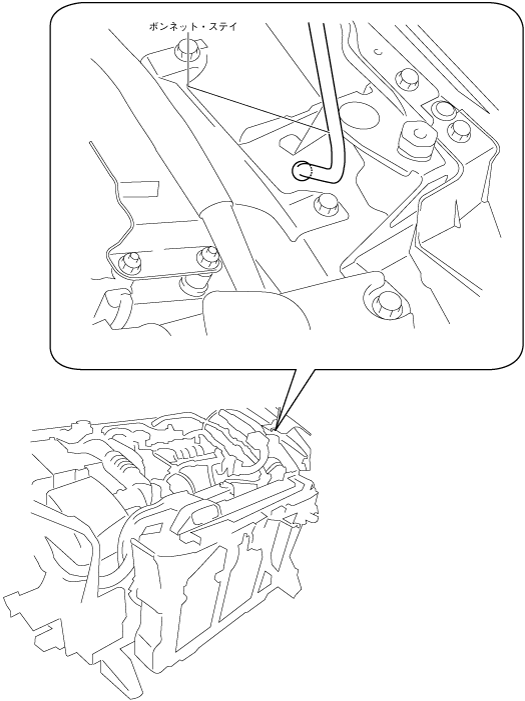 ボンネット・ステイ