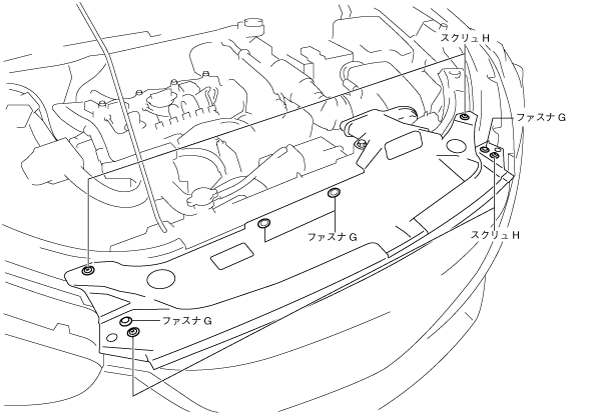 スクリュ H
ファスナ G
ファスナ G
スクリュ H
ファスナ G