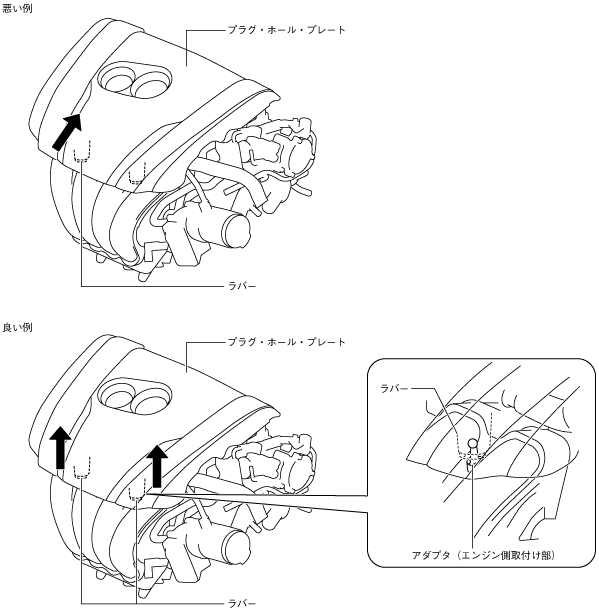 悪い例

プラグ・ホール・プレート

ラバー

良い例

プラグ・ホール・プレート

ラバー

アダプタ（エンジン側取付け部）

ラバー