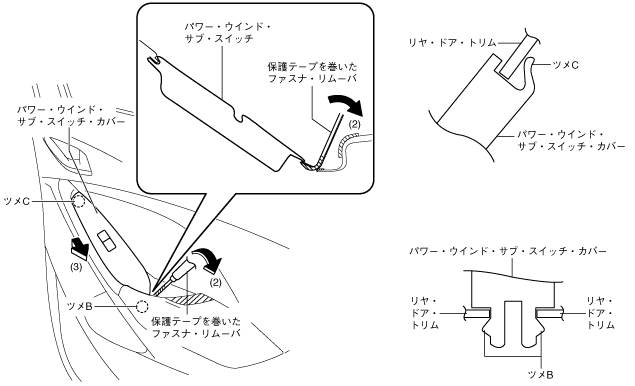 パワー・ウインド・サブ・スイッチ

保護テープを巻いたファスナ・リムーバ

(2)

パワー・ウインド・サブ・スイッチ・カバー

ツメC

(3)

(2)

ツメB

保護テープを巻いたファスナ・リムーバ

リヤ・ドア・トリム

ツメC

パワー・ウインド・サブ・スイッチ・カバー

パワー・ウインド・サブ・スイッチ・カバー

リヤ・ドア・トリム

リヤ・ドア・トリム

ツメB