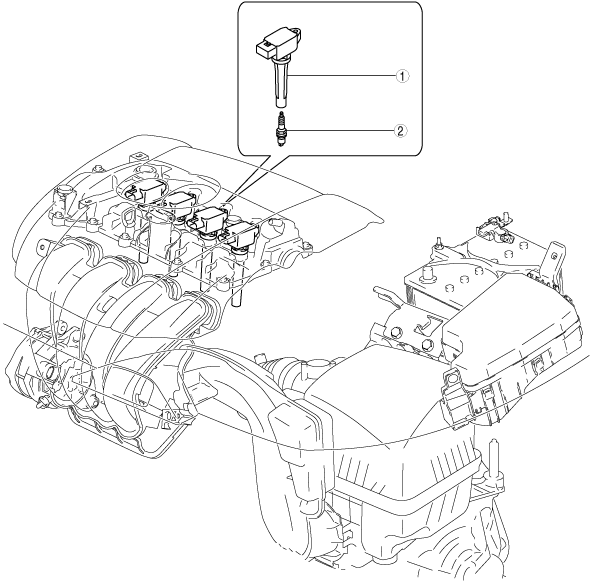 1
2