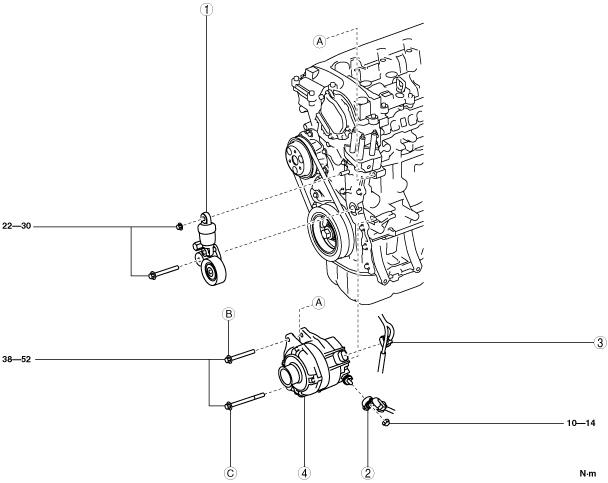 1
A
22—30
A
B
3
38—52
10—14
C
4
2
N·m