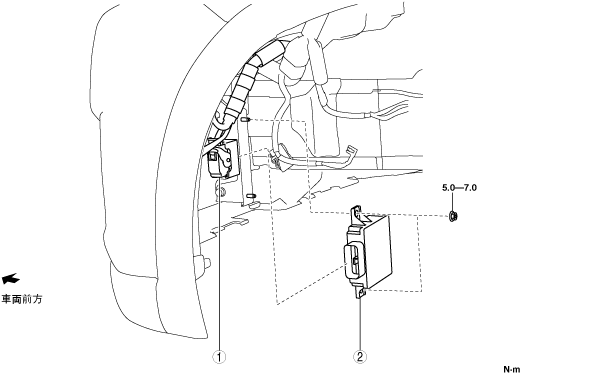 5.0—7.0

車両前方

①

②

N·m