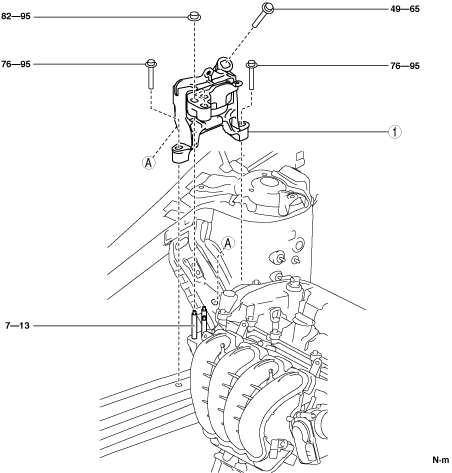 82—95
49—65
76—95
76—95
1
A
A
7—13
N·m