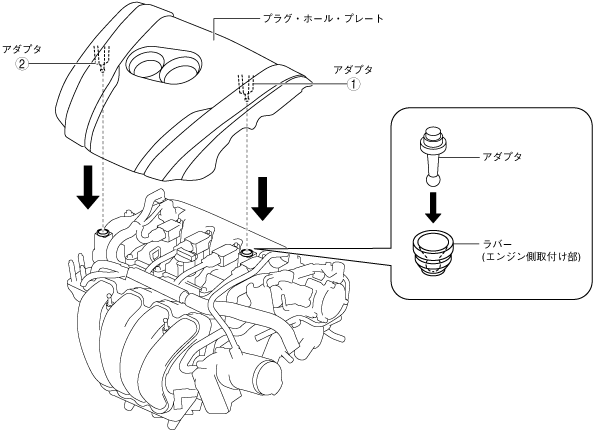 プラグ・ホール・プレート

アダプタ
②

アダプタ
①

アダプタ

ラバー
(エンジン側取付け部)