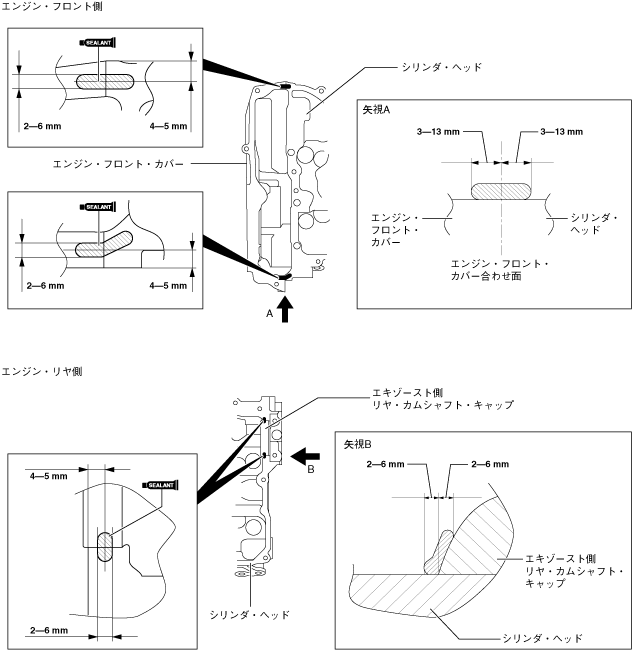 エンジン・フロント側

SEALANT

2—6 mm

4—5 mm

シリンダ・ヘッド

エンジン・フロント・カバー

SEALANT

2—6 mm

4—5 mm

A

矢視A

3—13 mm

3—13 mm

エンジン・フロント・カバー

シリンダ・ヘッド

エンジン・フロント・カバー合わせ面

エンジン・リヤ側

エキゾースト側 リヤ・カムシャフト・キャップ

B

4—5 mm

SEALANT

2—6 mm

シリンダ・ヘッド

矢視B

2—6 mm

2—6 mm

エキゾースト側 リヤ・カムシャフト・キャップ

シリンダ・ヘッド