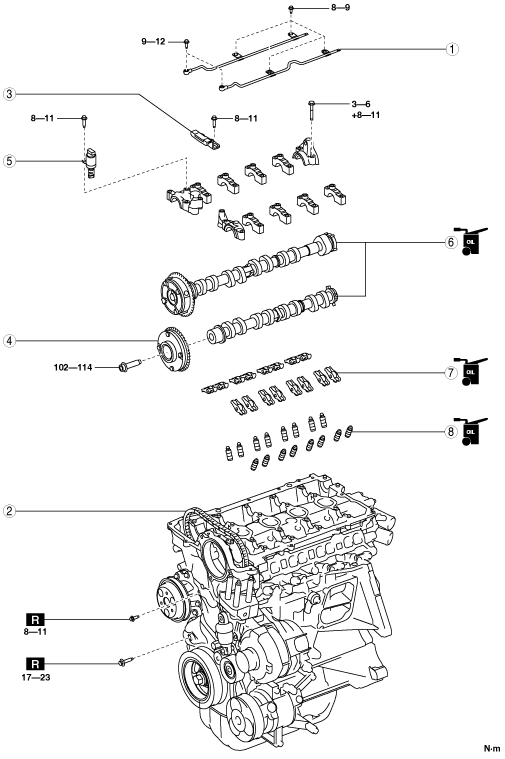 8—9

9—12

1

3

3—6
+8—11

8—11

8—11

5

6

OIL

4

102—114

7

OIL

8

OIL

2

R
8—11

R
17—23

N·m