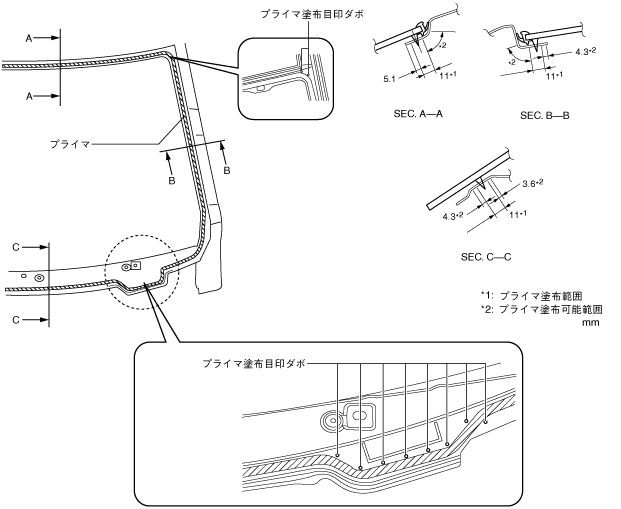 A
A
プライマ塗布目印ダボ
プライマ
B
B
C
C
*2
5.1
11*1
SEC. A—A
*2
4.3*2
11*1
SEC. B—B
3.6*2
4.3*2
11*1
SEC. C—C
*1: プライマ塗布範囲
*2: プライマ塗布可能範囲
mm
プライマ塗布目印ダボ