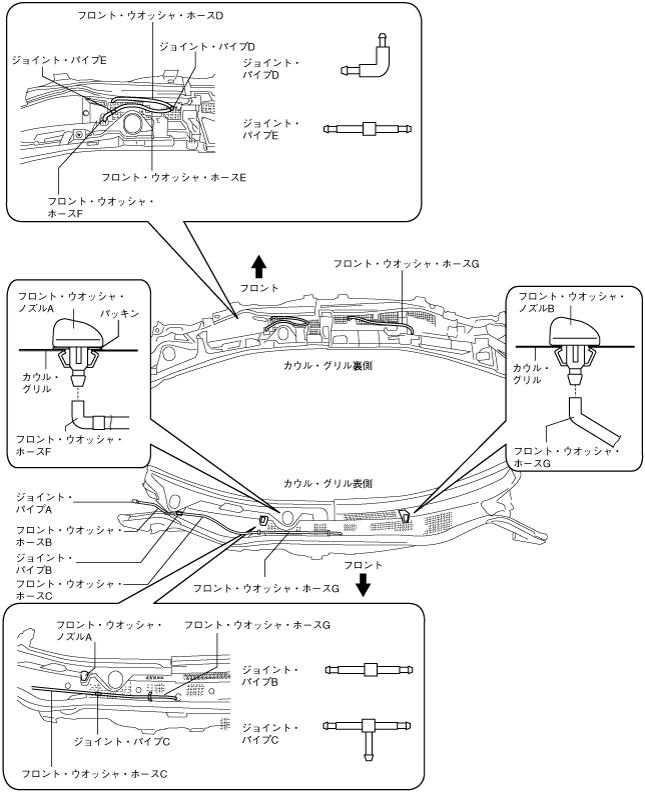 フロント・ウオッシャ・ホースD
ジョイント・パイプD
ジョイント・パイプE
ジョイント・パイプD
ジョイント・パイプE
フロント・ウオッシャ・ホースE
フロント・ウオッシャ・ホースF

フロント
フロント・ウオッシャ・ホースG

フロント・ウオッシャ・ノズルA
パッキン
カウル・グリル
フロント・ウオッシャ・ホースF

カウル・グリル裏側

フロント・ウオッシャ・ノズルB
カウル・グリル
フロント・ウオッシャ・ホースG

カウル・グリル表側
ジョイント・パイプA
フロント・ウオッシャ・ホースB
ジョイント・パイプB
フロント・ウオッシャ・ホースC
フロント・ウオッシャ・ホースG
フロント

フロント・ウオッシャ・ノズルA
フロント・ウオッシャ・ホースG
ジョイント・パイプB
ジョイント・パイプC
ジョイント・パイプC
フロント・ウオッシャ・ホースC