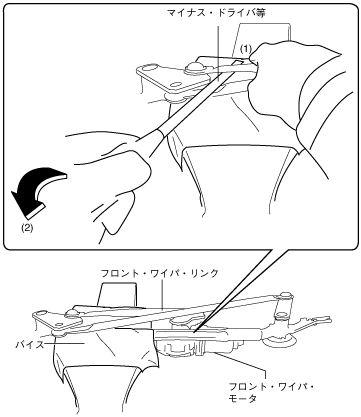 マイナス・ドライバ等

(1)

(2)

フロント・ワイパ・リンク

バイス

フロント・ワイパ・モータ