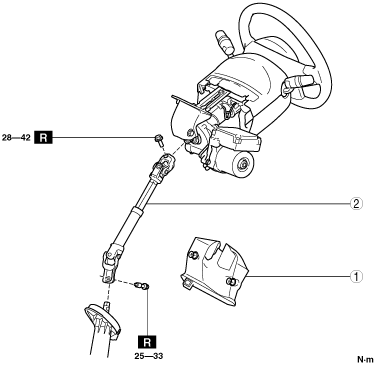 28—42 R

2

1

R
25—33

N·m