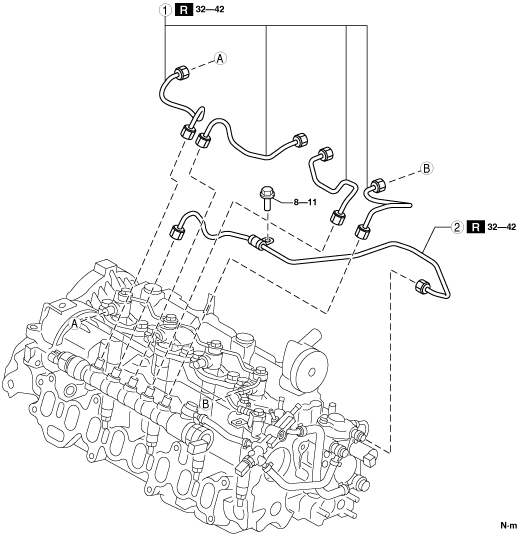 1 R 32—42

A

B

8—11

2 R 32—42

A

B

N·m