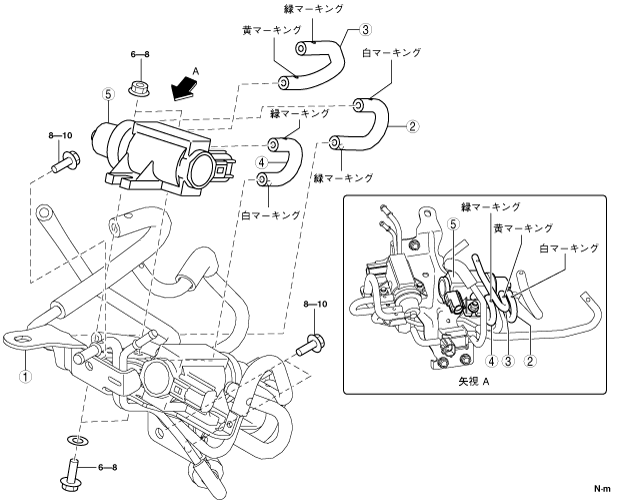 緑マーキング
黄マーキング
3
白マーキング
6—8
A
5
緑マーキング
2
8—10
4
緑マーキング
白マーキング
緑マーキング
5
黄マーキング
白マーキング
8—10
1
4
3
2
矢視 A
6—8
N·m