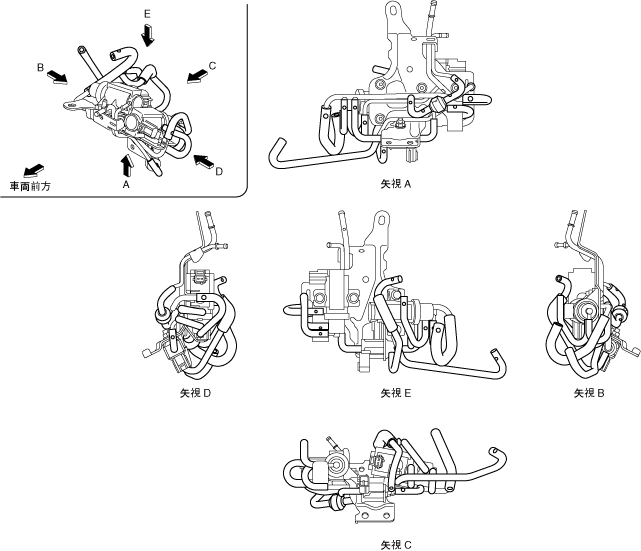 E

B

C

D

A

車両前方

矢視 A

矢視 D

矢視 E

矢視 B

矢視 C