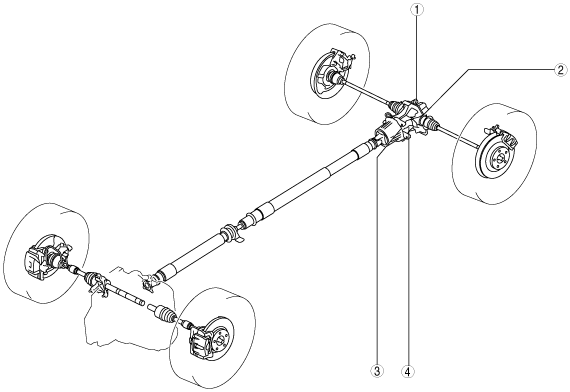 1
2
3
4