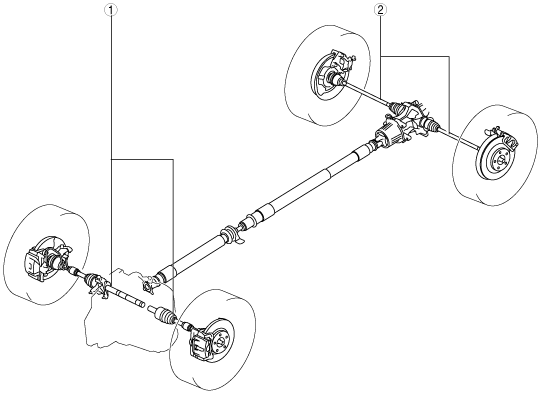 1

2