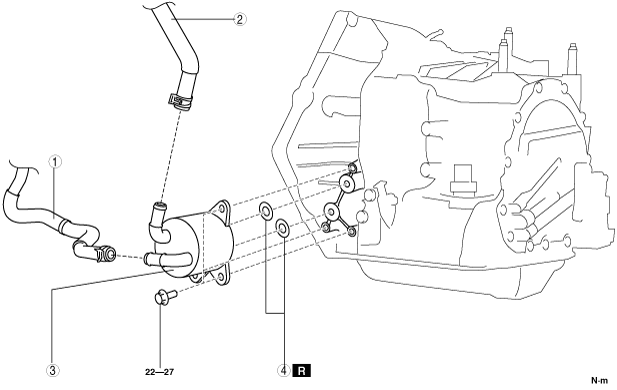 2

1

3

22—27

4 R

N·m