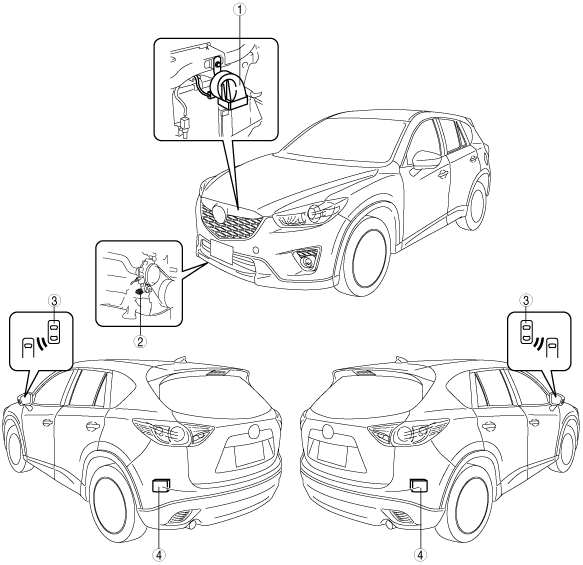 1
2
3
3
4
4