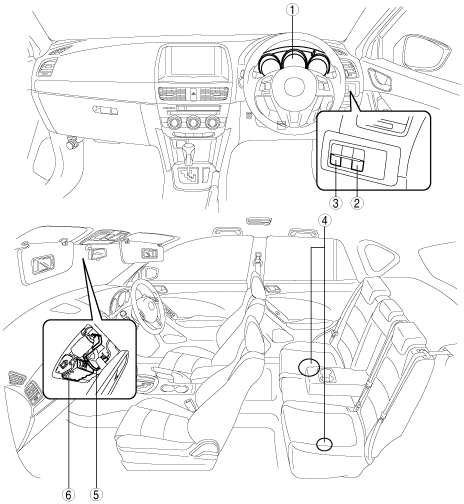 ①
③ ②
④
⑥ ⑤