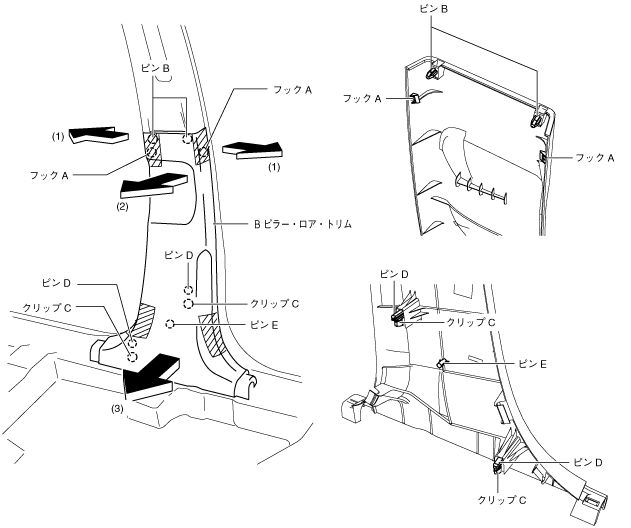 ピン B
フック A
(1)
(1)
フック A
(2)
B ピラー・ロア・トリム
ピン D
ピン D
クリップ C
クリップ C
ピン E
(3)
ピン B
フック A
フック A
ピン D
クリップ C
ピン E
ピン D
クリップ C