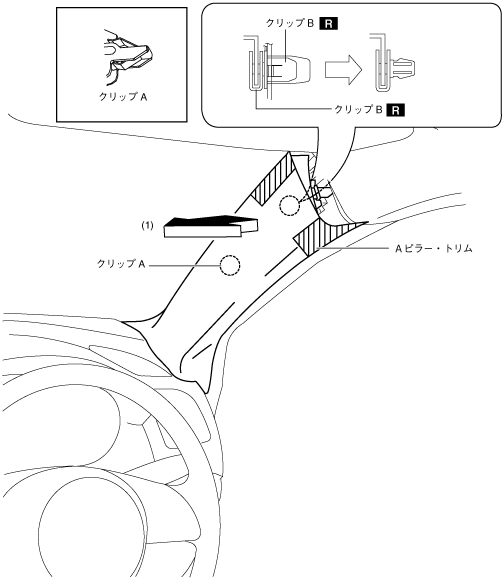 クリップ A

クリップ B R

クリップ B R

(1)

クリップ A

A ピラー・トリム