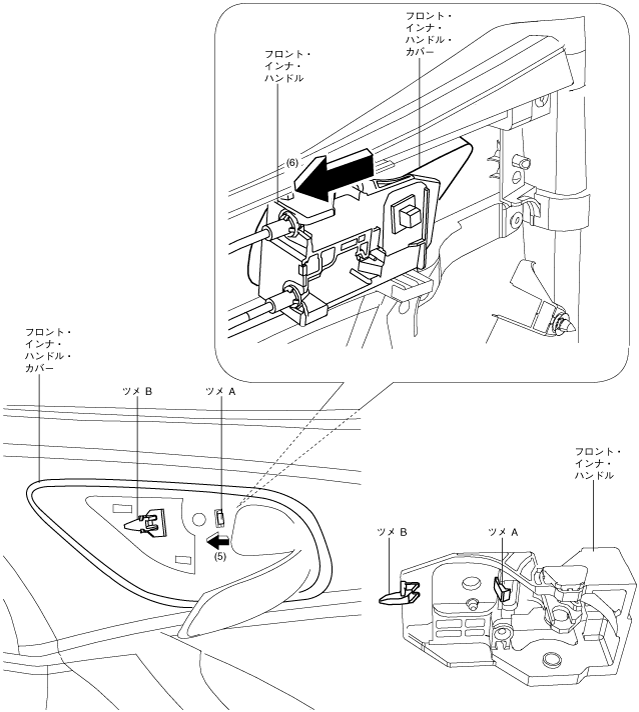 フロント・インナ・ハンドル・カバー

フロント・インナ・ハンドル

(6)

フロント・インナ・ハンドル・カバー

ツメ B

ツメ A

(5)

フロント・インナ・ハンドル

ツメ B

ツメ A