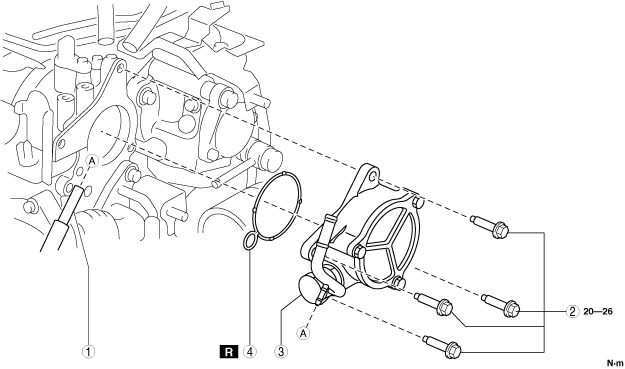 A

A

2 20—26

1

R 4

3

N·m