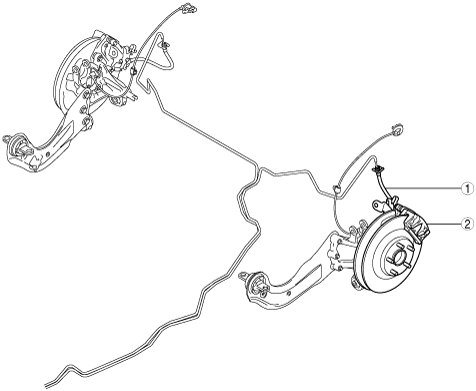 1
2