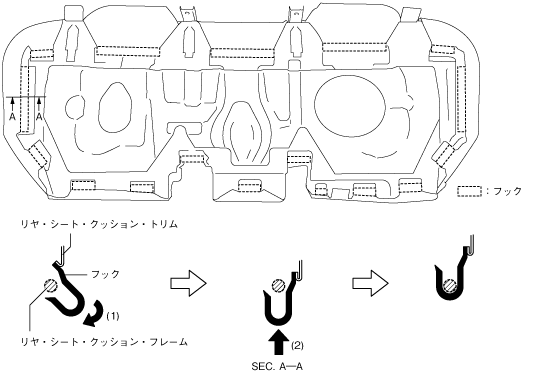 A A

: フック

リヤ・シート・クッション・トリム

フック

(1)

リヤ・シート・クッション・フレーム

(2)

SEC. A—A