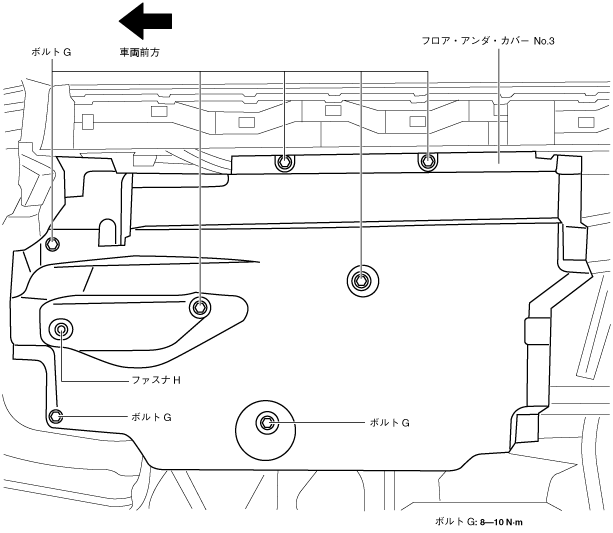 ボルト G

車両前方

フロア・アンダ・カバー No.3

ファスナ H

ボルト G

ボルト G

ボルト G: 8—10 N·m