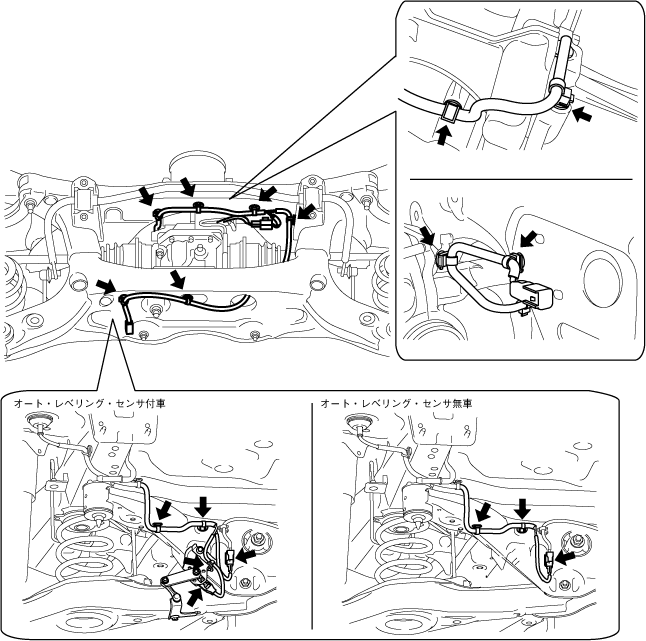 オート・レベリング・センサ付車

オート・レベリング・センサ無車