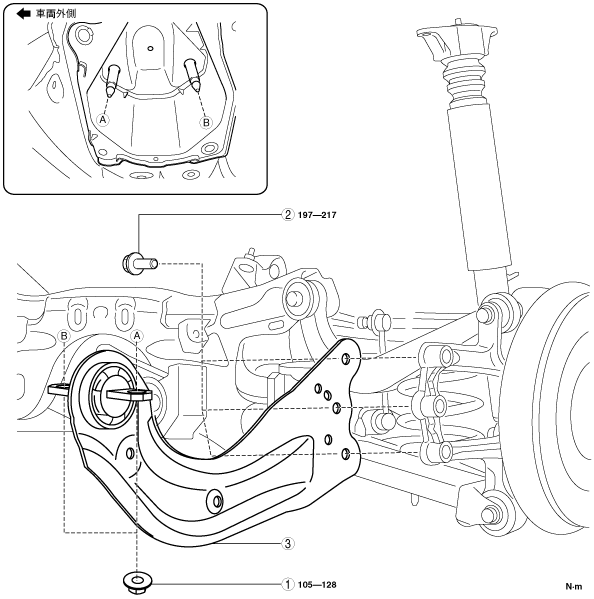 車両外側

A B

2 197—217

B A

3

1 105—128

N·m