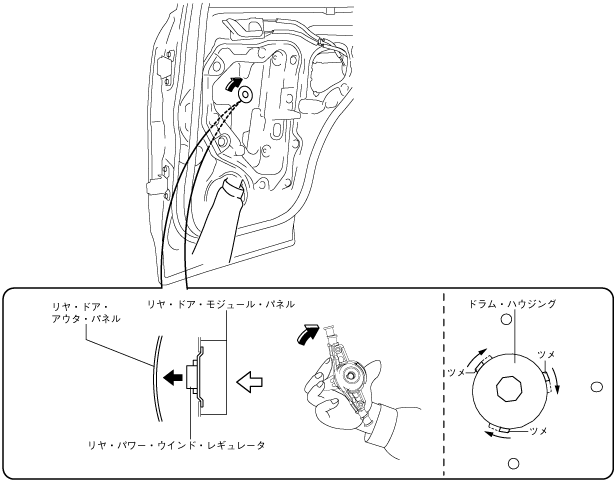 リヤ・ドア・アウタ・パネル

リヤ・ドア・モジュール・パネル

リヤ・パワー・ウインド・レギュレータ

ドラム・ハウジング

ツメ

ツメ

ツメ