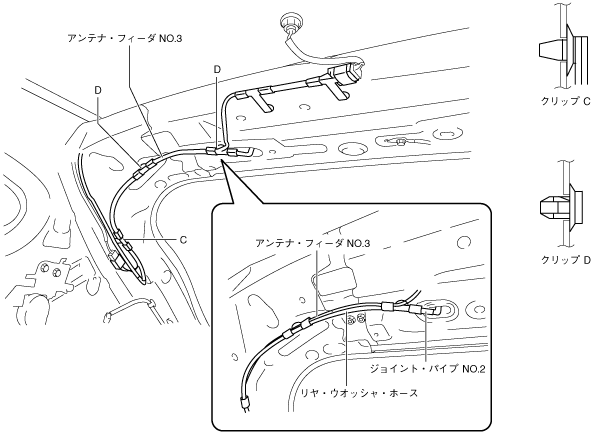 アンテナ・フィーダ NO.3

D

D

C

クリップ C

クリップ D

アンテナ・フィーダ NO.3

ジョイント・パイプ NO.2

リヤ・ウオッシャ・ホース