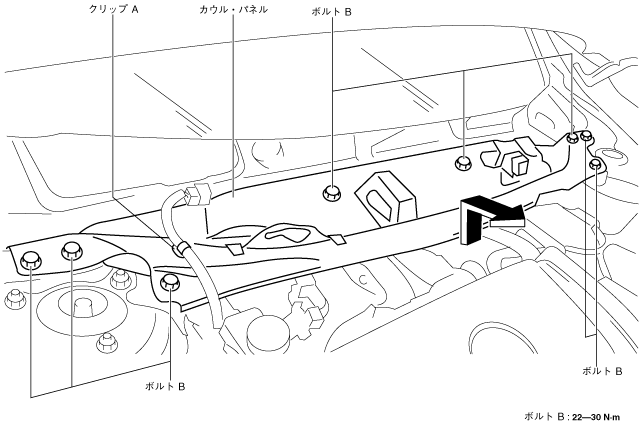 クリップ A
カウル・パネル
ボルト B
ボルト B
ボルト B
ボルト B : 22—30 N·m