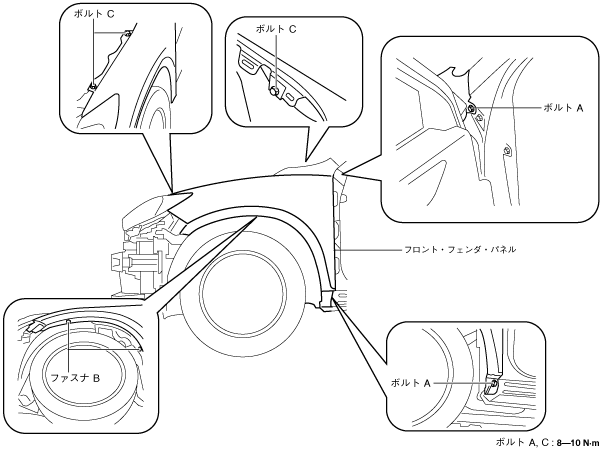 ボルト C

ボルト C

ボルト A

フロント・フェンダ・パネル

ファスナ B

ボルト A

ボルト A, C : 8—10 N·m