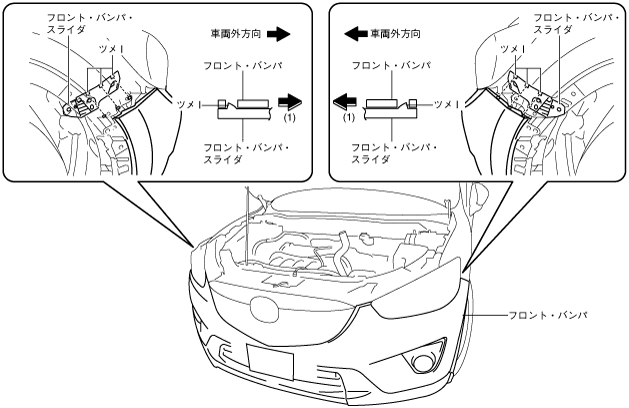 フロント・バンパ・スライダ
ツメ I
車両外方向
フロント・バンパ
ツメ I
(1)
フロント・バンパ・スライダ

車両外方向
フロント・バンパ
(1)
ツメ I
フロント・バンパ・スライダ
フロント・バンパ・スライダ
ツメ I

フロント・バンパ