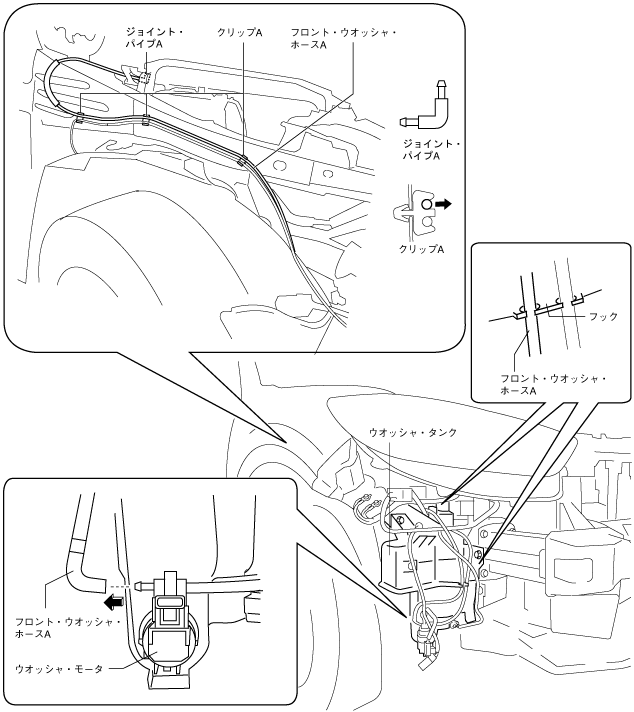 ジョイント・パイプA

クリップA

フロント・ウオッシャ・ホースA

ジョイント・パイプA

クリップA

フック

フロント・ウオッシャ・ホースA

ウオッシャ・タンク

フロント・ウオッシャ・ホースA

ウオッシャ・モータ