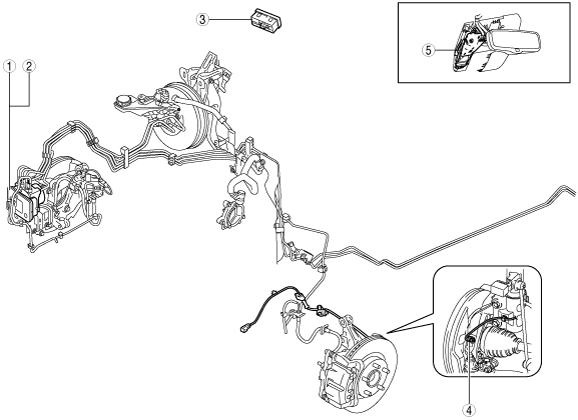 3

5

1 2

4