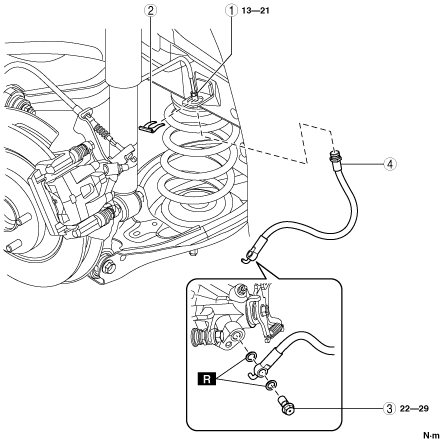 ②
① 13—21
④
R
③ 22—29
N·m