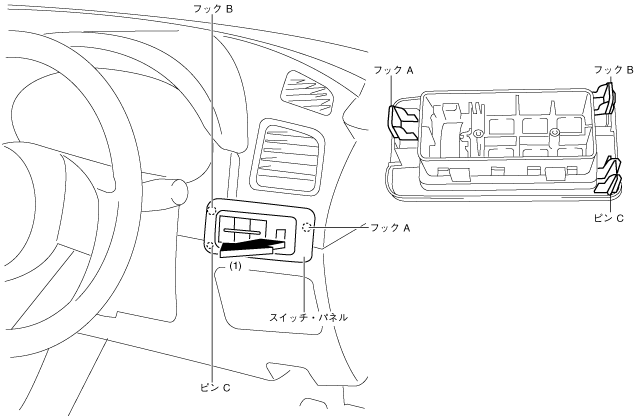 フック B
フック A
フック B
ピン C
フック A
(1)
スイッチ・パネル
ピン C