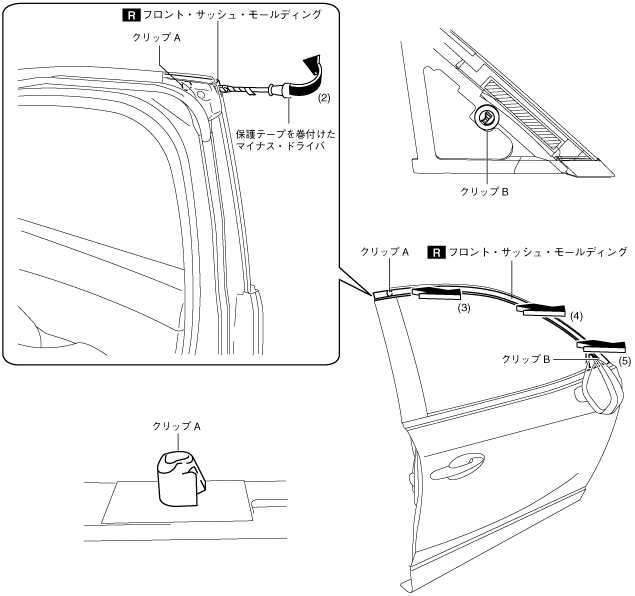 R フロント・サッシュ・モールディング
クリップ A
(2)
保護テープを巻付けた マイナス・ドライバ

クリップ B

クリップ A
R フロント・サッシュ・モールディング
(3)
(4)
クリップ B
(5)

クリップ A