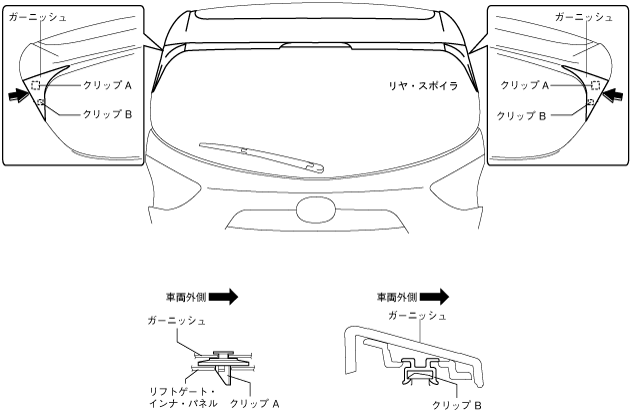 ガーニッシュ
クリップ A
クリップ B

リヤ・スポイラ

ガーニッシュ
クリップ A
クリップ B

車両外側
ガーニッシュ
リフトゲート・インナ・パネル
クリップ A

車両外側
ガーニッシュ
クリップ B