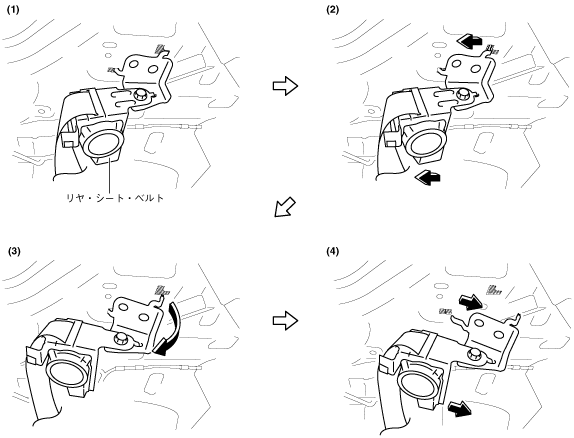 (1)

リヤ・シート・ベルト

(2)

(3)

(4)