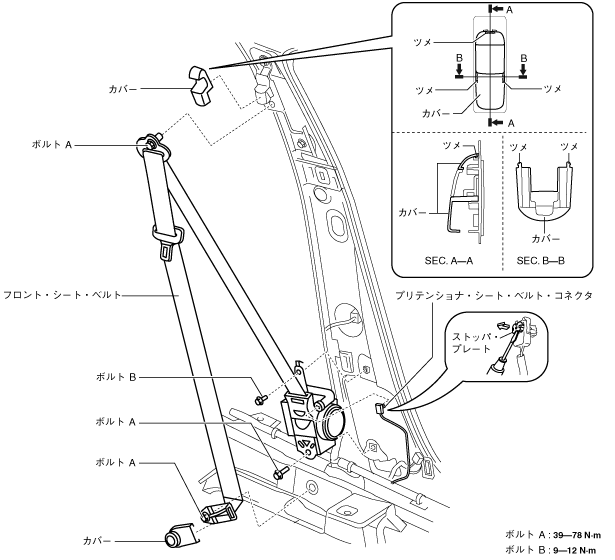 A

ツメ

B

B

ツメ

ツメ

カバー

A

ツメ

ツメ

ツメ

カバー

カバー

SEC. A—A

SEC. B—B

カバー

ボルト A

フロント・シート・ベルト

プリテンショナ・シート・ベルト・コネクタ

ストッパ・プレート

ボルト B

ボルト A

ボルト A

カバー

ボルト A : 39—78 N·m
ボルト B : 9—12 N·m