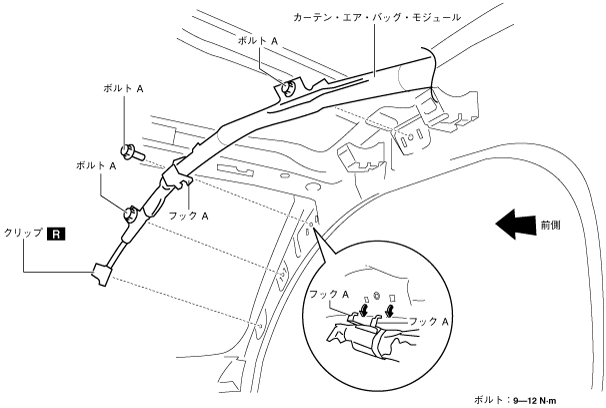 カーテン・エア・バッグ・モジュール
ボルト A
ボルト A
ボルト A
フック A
クリップ R
前側
フック A
フック A
ボルト：9—12 N·m