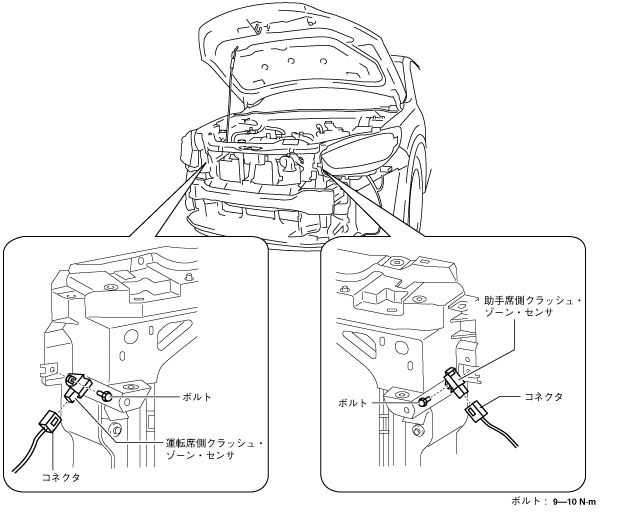 ボルト

運転席側クラッシュ・ゾーン・センサ

コネクタ

助手席側クラッシュ・ゾーン・センサ

ボルト

コネクタ

ボルト： 9—10 N·m