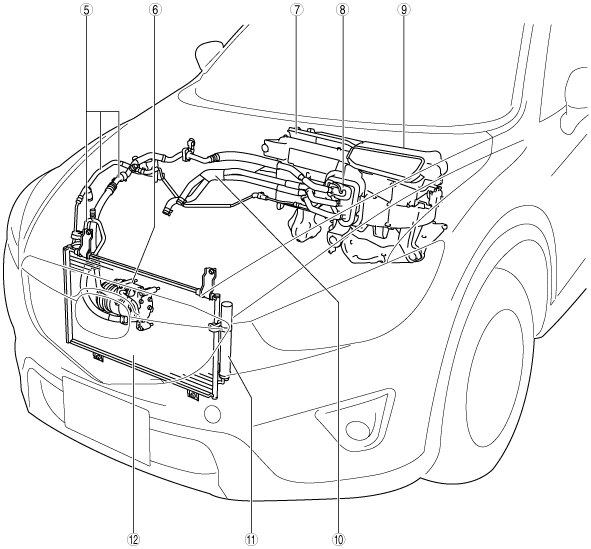 ⑤
⑥
⑦
⑧
⑨
⑫
⑪
⑩